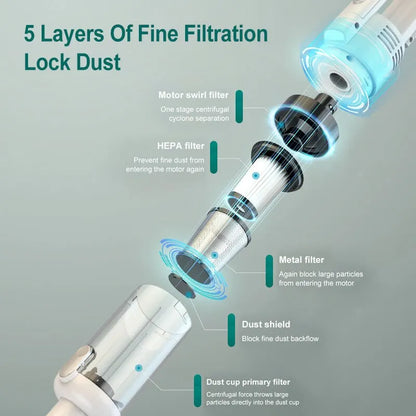 5 Layers Of Fine Filtration Lock Dust

Motor swirl filter
One stage centrifugal cyclone separation

HEPA filter
Prevent fine dust from entering the motor again

Metal filter
Again block large particles from entering the motor

Dust shield
Block fine dust backflow

Dust cup primary filter
Centrifugal force throws large particles directly into the dust cup