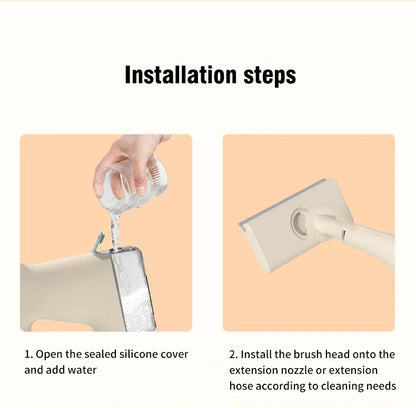 Installation steps

1. Open the sealed silicone cover and add water

2. Install the brush head onto the extension nozzle or extension hose according to cleaning needs