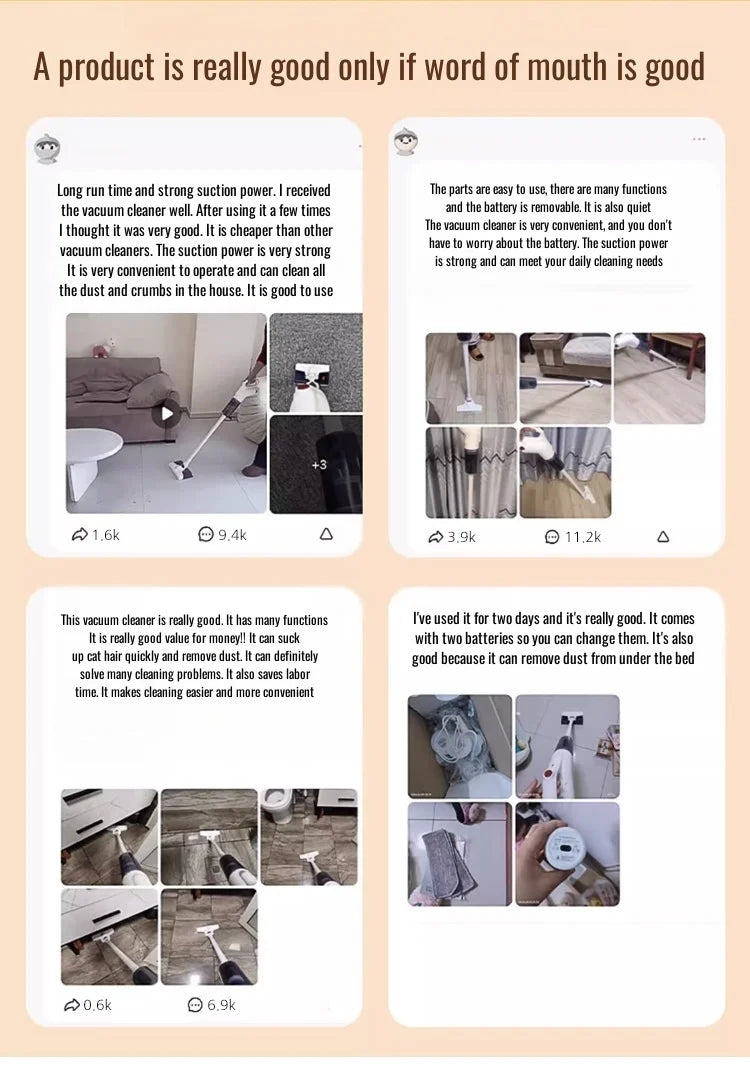 A product is really good only if word of mouth is good

Long run time and strong suction power. I received the vacuum cleaner well. After using it a few times I thought it was very good. It is cheaper than other vacuum cleaners. The suction power is very strong It is very convenient to operate and can clean all the dust and crumbs in the house. It is good to use

+3

1.6k 9.4k

The parts are easy to use, there are many functions and the battery is removable. It is also quiet The vacuum cleaner is very convenient, and you don't have to worry about the battery. The suction power is strong and can meet your daily cleaning needs

3.9k 11.2k

This vacuum cleaner is really good. It has many functions It is really good value for money!! It can suck up cat hair quickly and remove dust. It can definitely solve many cleaning problems. It also saves labor time. It makes cleaning easier and more convenient

0.6k 6.9k

I've used it for two days and it's really good. It comes with two batteries so you can change them. It's also good because it can remove dust from under the bed