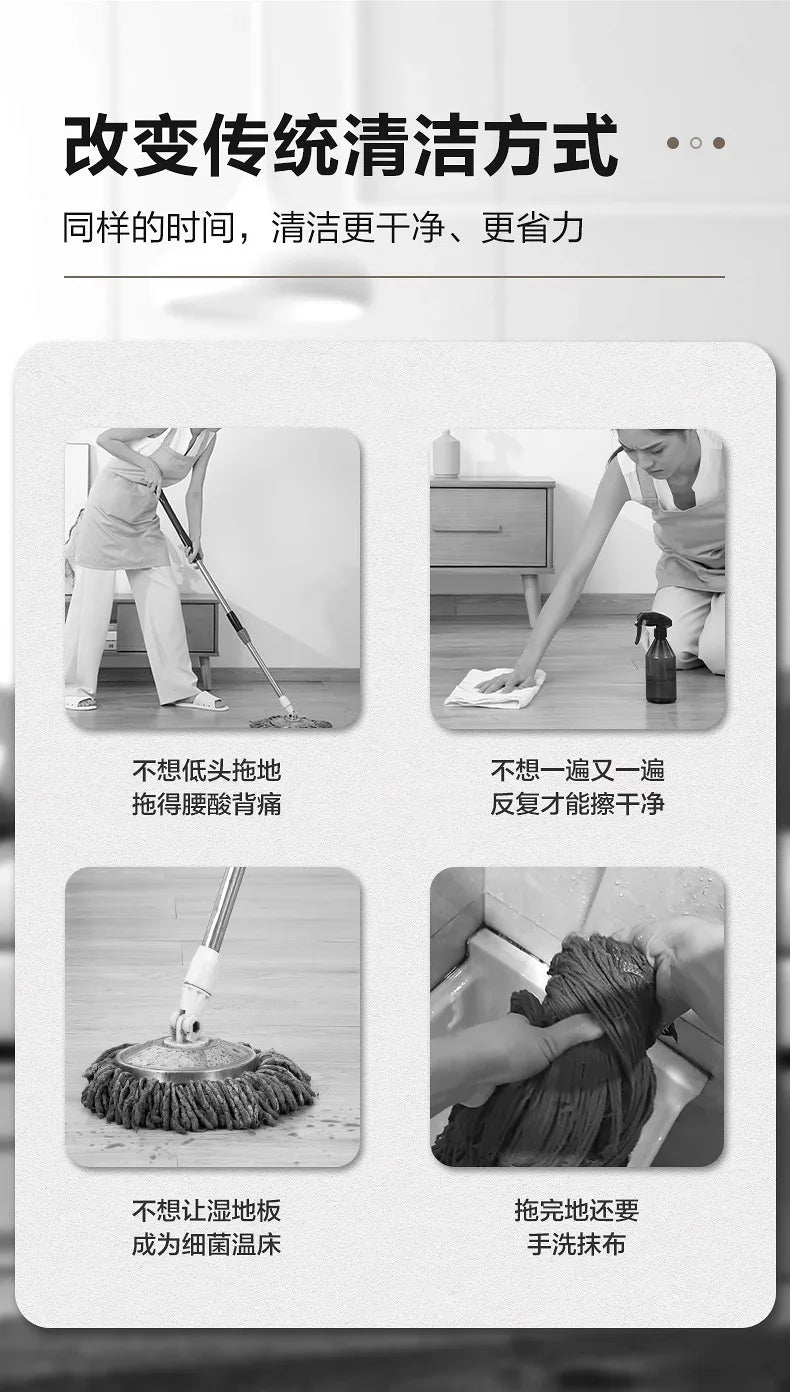 改变传统清洁方式

同样的时间，清洁更干净、更省力

不想低头拖地
拖得腰酸背痛

不想一遍又一遍
反复才能擦干净

不想让湿地板
成为细菌温床

拖完地还要
手洗抹布